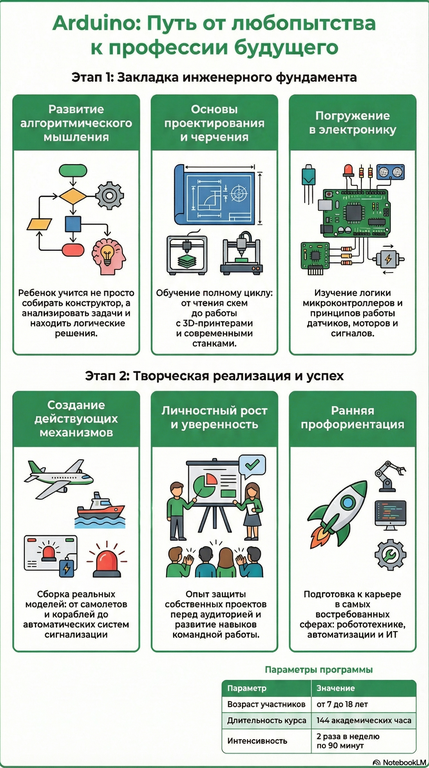 Arduino: Путь от любопытства к профессии будущего

Этап 1: Закладка инженерного фундамента

Развитие алгоритмического мышления

Ребенок учится не просто собирать конструктор, а анализировать задачи и находить логические решения.

Основы проектирования и черчения

Обучение полному циклу: от чтения схем до работы с 3D-принтерами и современными станками.

Погружение в электронику

Изучение логики микроконтроллеров и принципов работы датчиков, моторов и сигналов.

Этап 2: Творческая реализация и успех

Создание действующих механизмов

Сборка реальных моделей: от самолетов и кораблей до автоматических систем сигнализации

Личностный рост и уверенность

Опыт защиты собственных проектов перед аудиторией и развитие навыков командной работы.

Ранняя профориентация

Подготовка к карьере в самых востребованных сферах: робототехнике, автоматизации и ИТ

Параметры программы

| Параметр | Значение |
|---|---|
| Возраст участников | от 7 до 18 лет |
| Длительность курса | 144 академических часа |
| Интенсивность | 2 раза в неделю по 90 минут |

NotebookLM